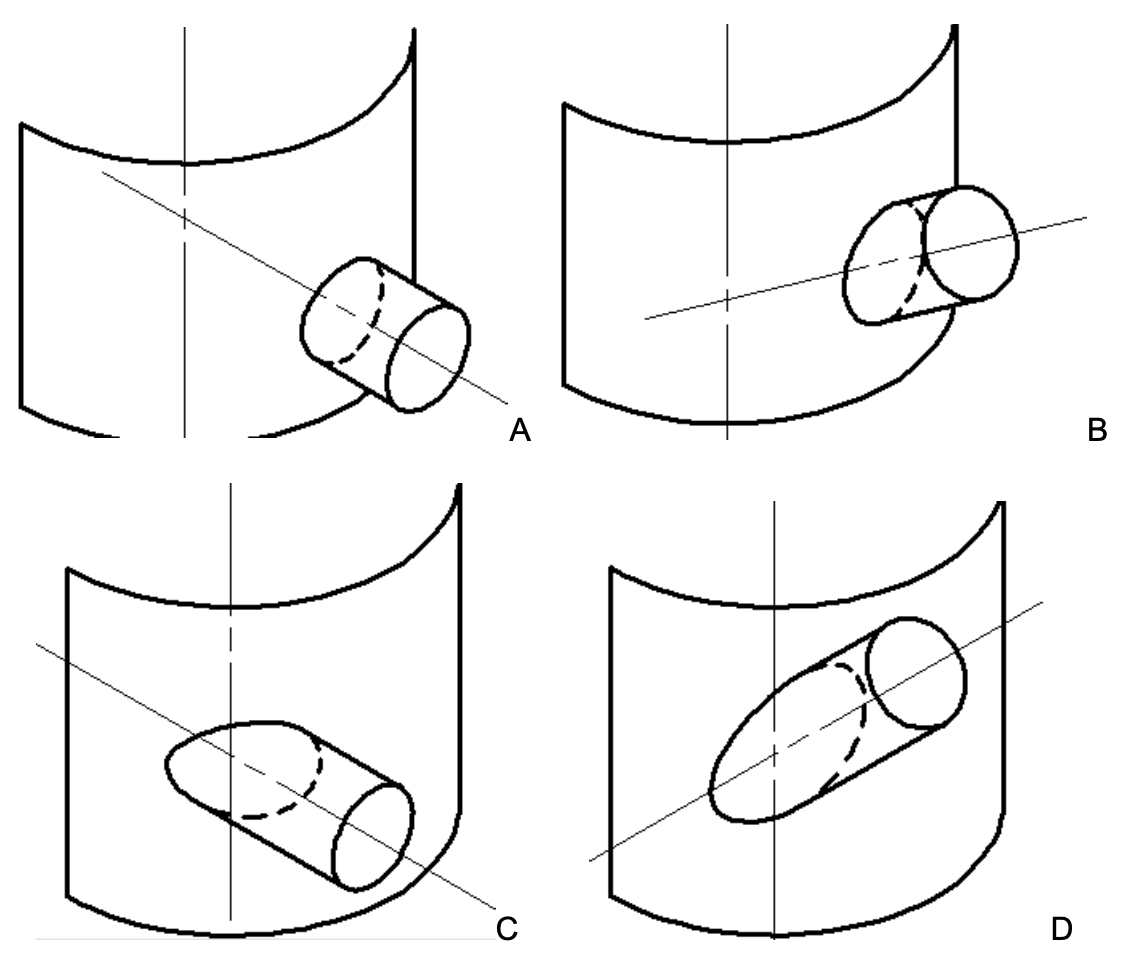 A

B

C

D