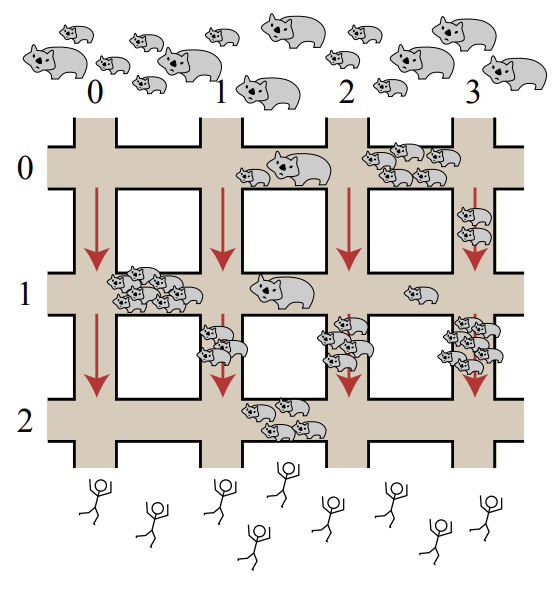 0 1 2 3

0

1

2